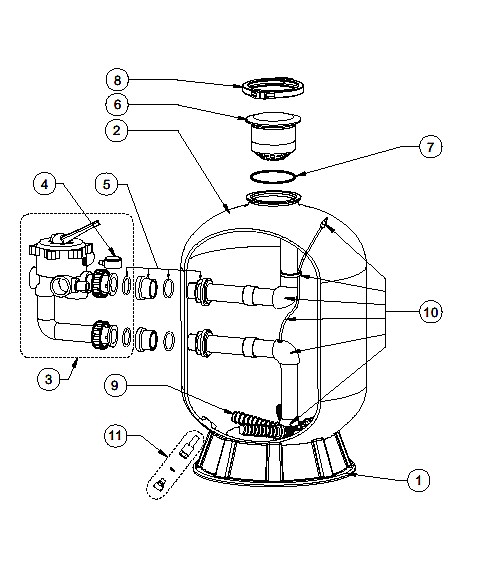 8
6
2
7
4
5
10
3
9
11
1